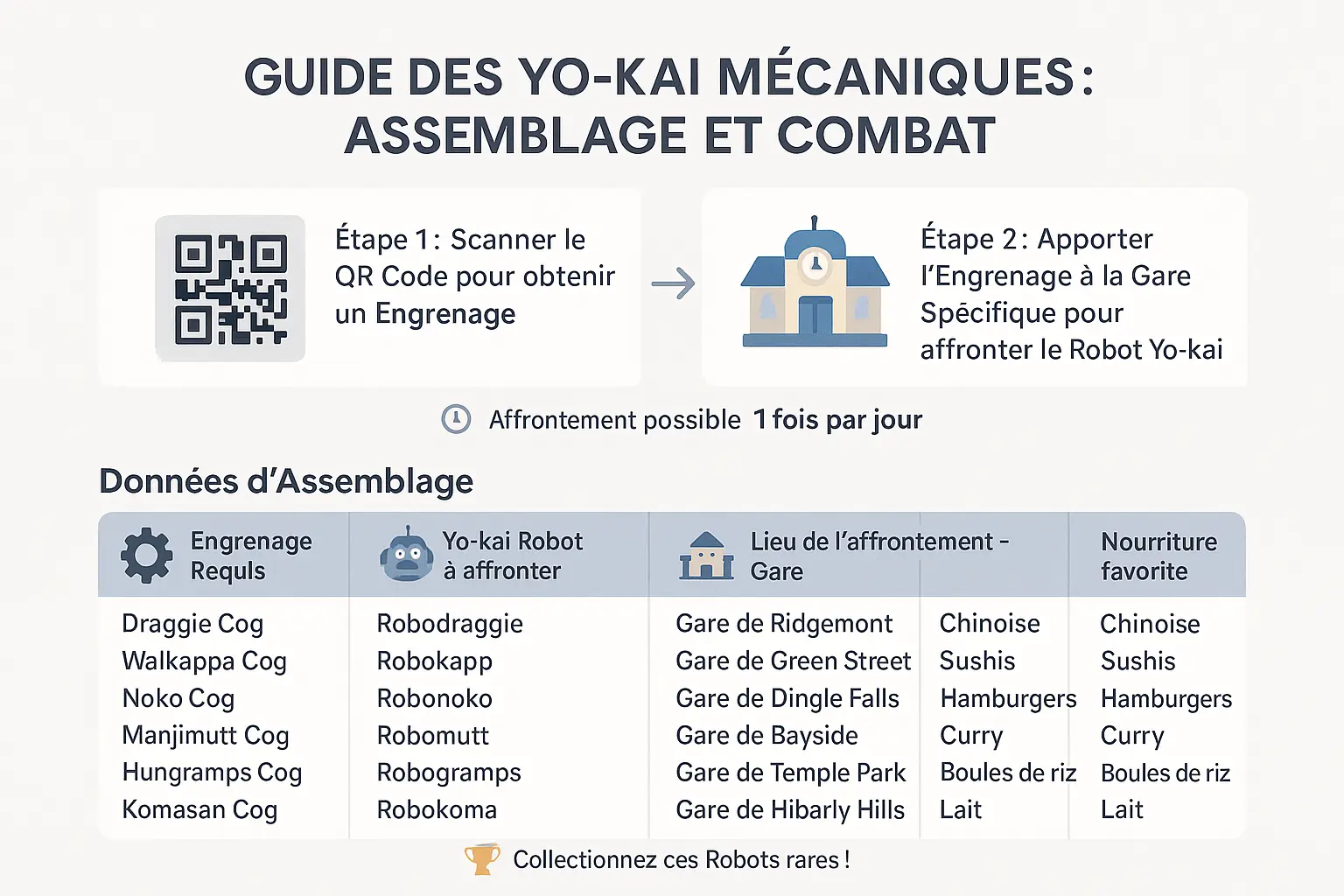 GUIDE DES YO-KAI MÉCANIQUES : ASSEMBLAGE ET COMBAT

Étape 1 : Scanner le QR Code pour obtenir un Engrenage

Étape 2 : Apporter l'Engrenage à la Gare Spécifique pour affronter le Robot Yo-kai

Affrontement possible 1 fois par jour

Données d'Assemblage

| Engrenage Requls | Yo-kai Robot à affronter | Lieu de l'affrontement - Gare | | Nourriture favorite |
|---|---|---|---|---|
| Draggie Cog | Robodraggie | Gare de Ridgemont | Chinoise | Chinoise |
| Walkappa Cog | Robokapp | Gare de Green Street | Sushis | Sushis |
| Noko Cog | Robonoko | Gare de Dingle Falls | Hamburgers | Hamburgers |
| Manjimutt Cog | Robomutt | Gare de Bayside | Curry | Curry |
| Hungramps Cog | Robogramps | Gare de Temple Park | Boules de riz | Boules de riz |
| Komasan Cog | Robokoma | Gare de Hibarly Hills | Lait | Lait |

Collectionnez ces Robots rares !